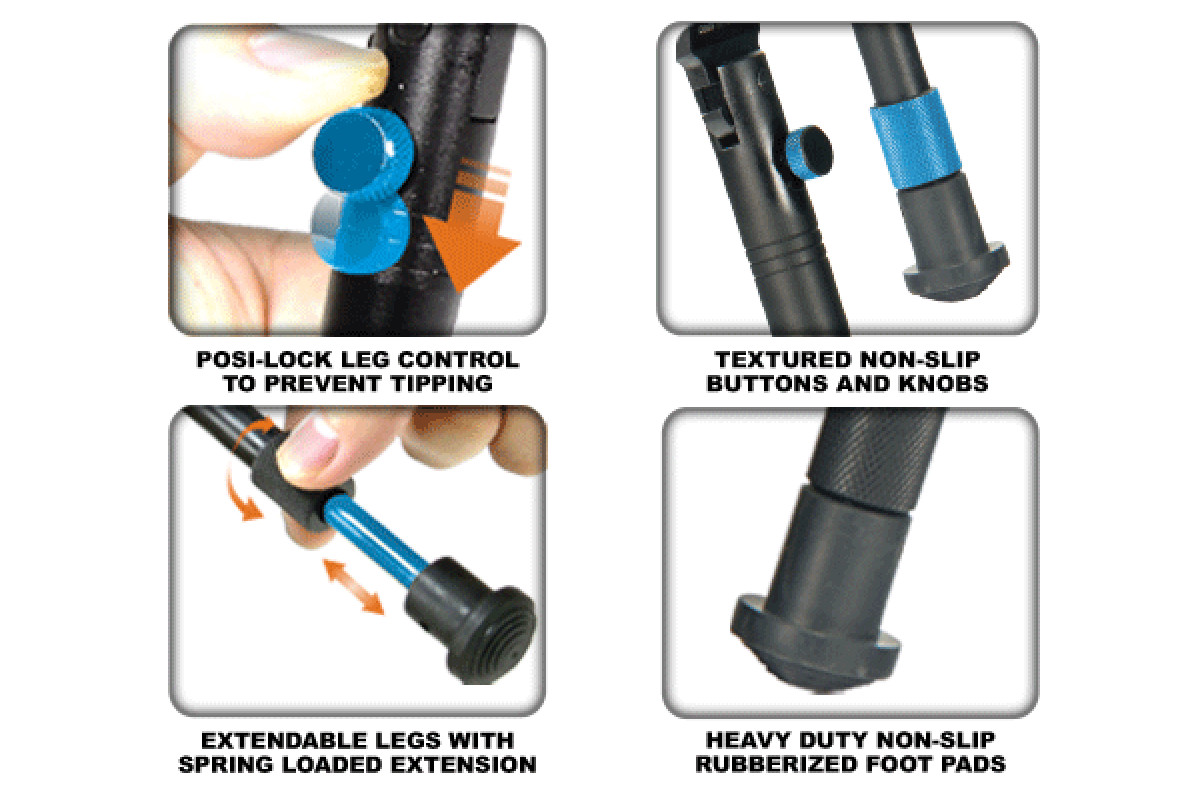 POSI-LOCK LEG CONTROL TO PREVENT TIPPING

TEXTURED NON-SLIP BUTTONS AND KNOBS

EXTENDABLE LEGS WITH SPRING LOADED EXTENSION

HEAVY DUTY NON-SLIP RUBBERIZED FOOT PADS